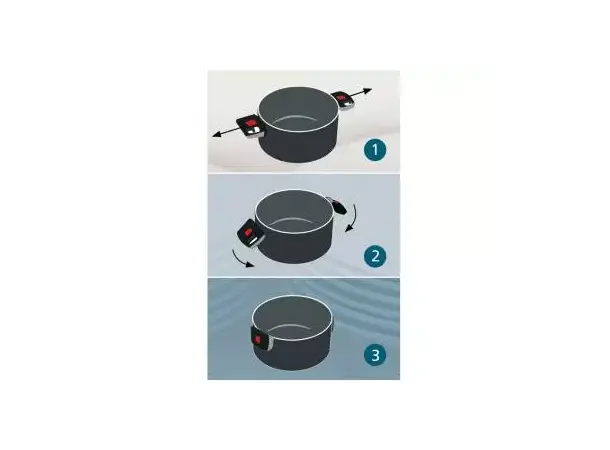 1

2

3