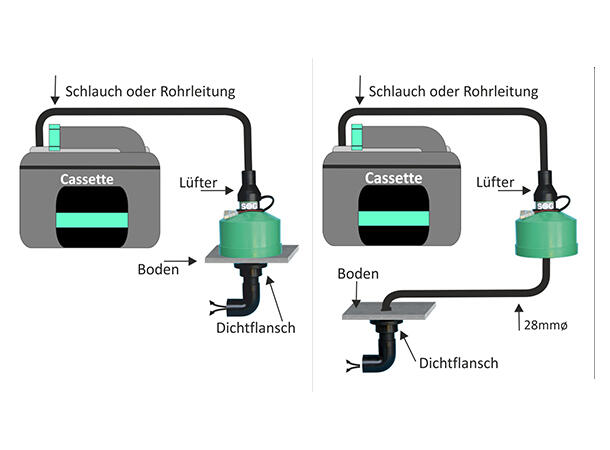 Schlauch oder Rohrleitung

Cassette

Lüfter

SOG

Boden

Dichtflansch

Schlauch oder Rohrleitung

Cassette

Lüfter

SOG

Boden

28mmø

Dichtflansch