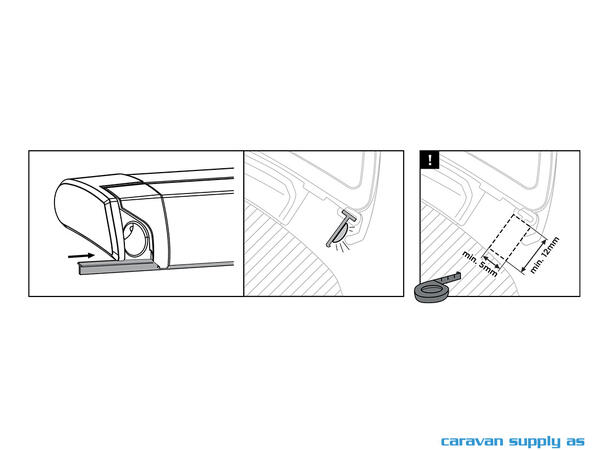 !

min. 5mm

min. 12mm

caravan supply as